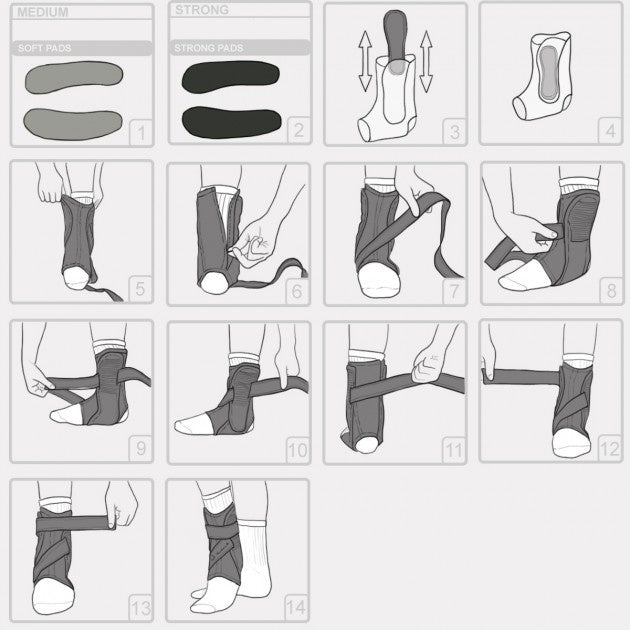 MEDIUM

SOFT PADS

1

STRONG

STRONG PADS

2

3

4

5

6

7

8

9

10

11

12

13

14